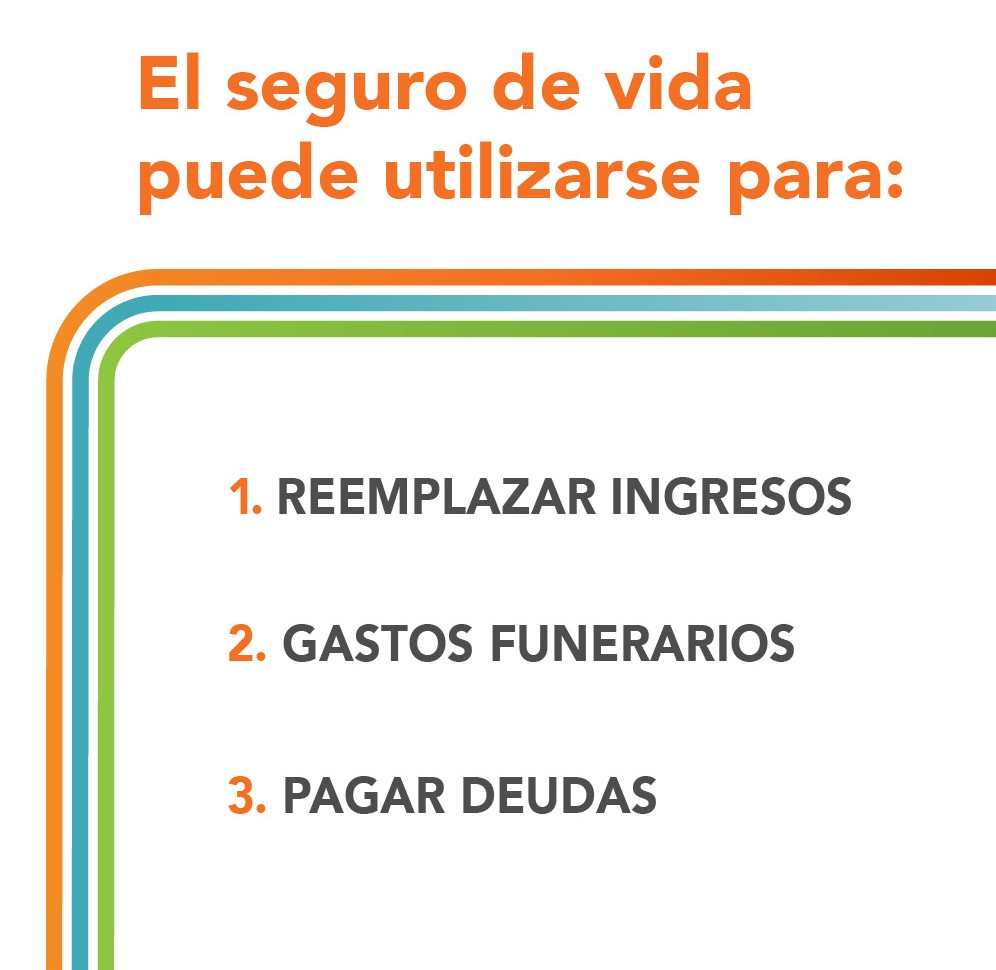 El seguro de vida puede utilizarse para:

1. REEMPLAZAR INGRESOS

2. GASTOS FUNERARIOS

3. PAGAR DEUDAS